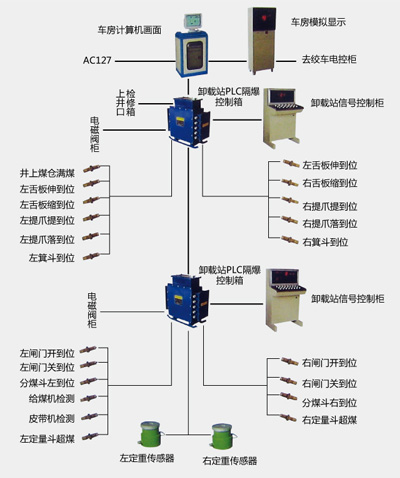 车房计算机画面

车房模拟显示

AC127

去绞车电控柜

上井口检修箱

卸载站PLC隔爆控制箱

卸载站信号控制柜

电磁阀柜

井上煤仓满煤
左舌板伸到位
左舌板缩到位
左提爪提到位
左提爪落到位
左箕斗到位

左舌板伸到位
右舌板缩到位
右提爪提到位
右提爪落到位
右箕斗到位

卸载站PLC隔爆控制箱

卸载站信号控制柜

电磁阀柜

左闸门开到位
左闸门关到位
分煤斗左到位
给煤机检测
皮带机检测
左定量斗超煤

右闸门开到位
右闸门关到位
分煤斗右到位
右定量斗超煤

左定重传感器

右定重传感器